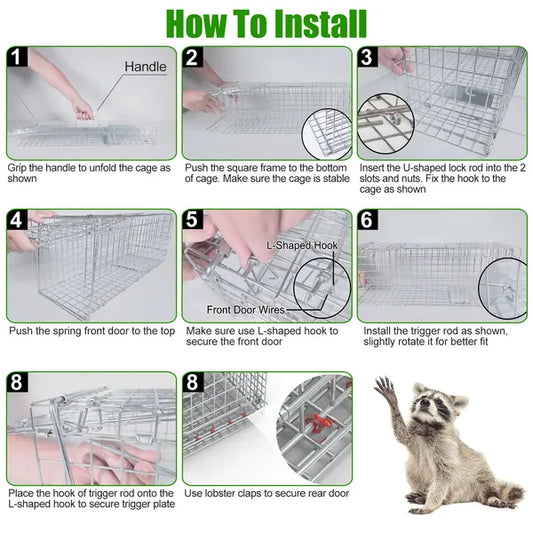 How To Install

1
Handle
Grip the handle to unfold the cage as shown

2
Push the square frame to the bottom of cage. Make sure the cage is stable

3
Insert the U-shaped lock rod into the 2 slots and nuts. Fix the hook to the cage as shown

4
Push the spring front door to the top

5
L-Shaped Hook
Front Door Wires
Make sure use L-shaped hook to secure the front door

6
Install the trigger rod as shown, slightly rotate it for better fit

8
Place the hook of trigger rod onto the L-shaped hook to secure trigger plate

8
Use lobster claps to secure rear door